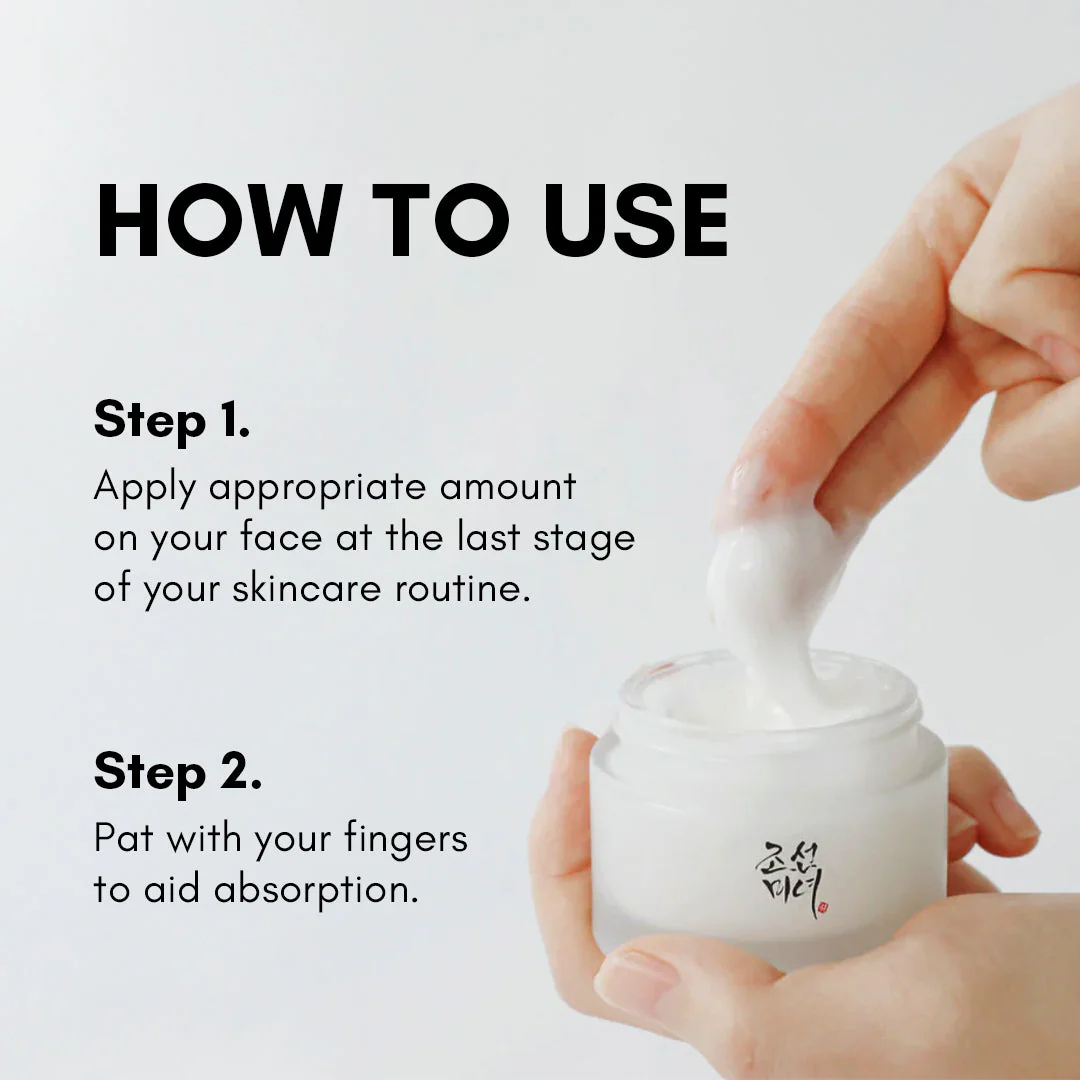 HOW TO USE

Step 1.
Apply appropriate amount on your face at the last stage of your skincare routine.

Step 2.
Pat with your fingers to aid absorption.

조선미녀